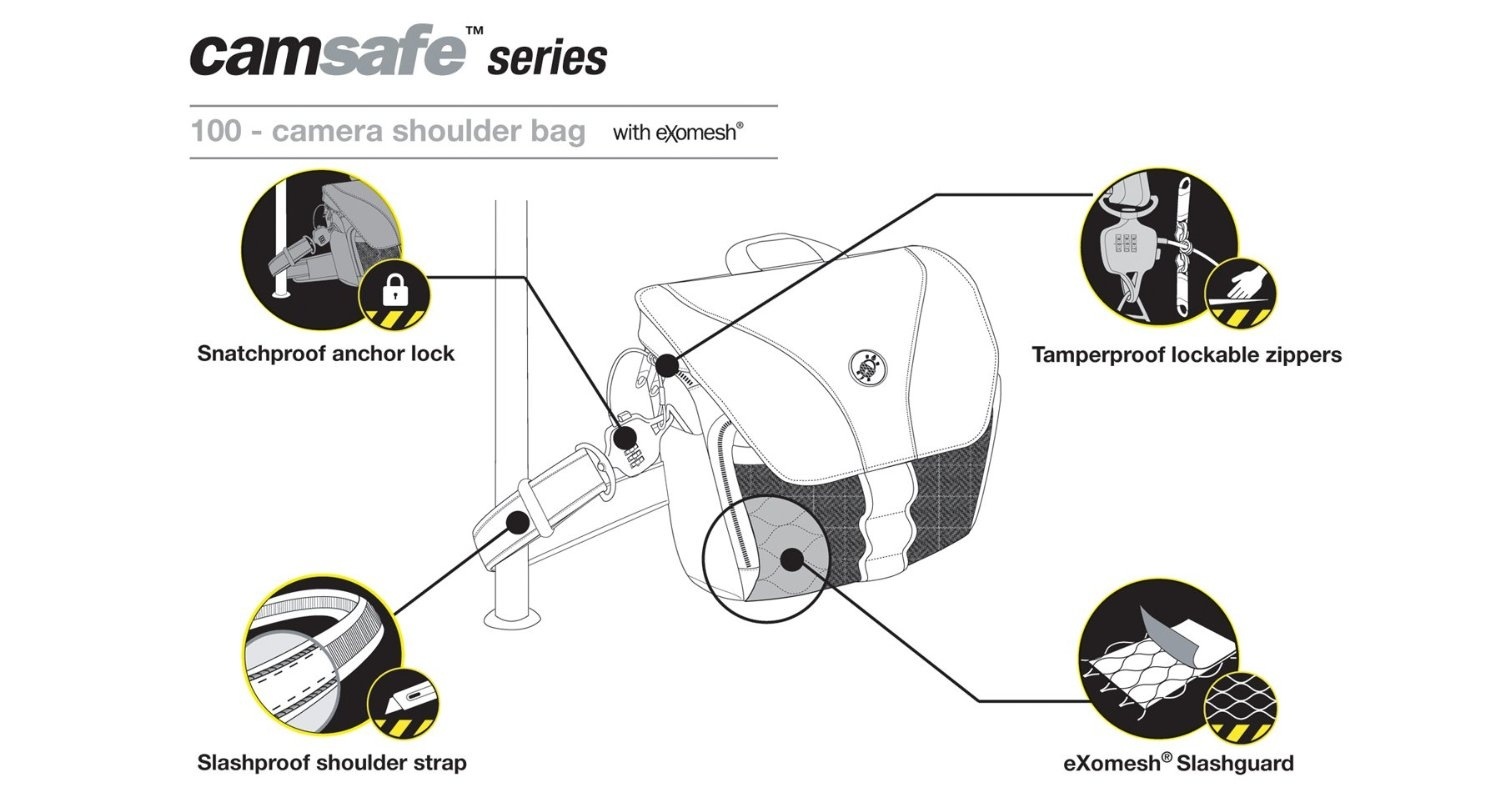 camsafe™ series

100 - camera shoulder bag with eXomesh®

Snatchproof anchor lock

Tamperproof lockable zippers

Slashproof shoulder strap

eXomesh® Slashguard